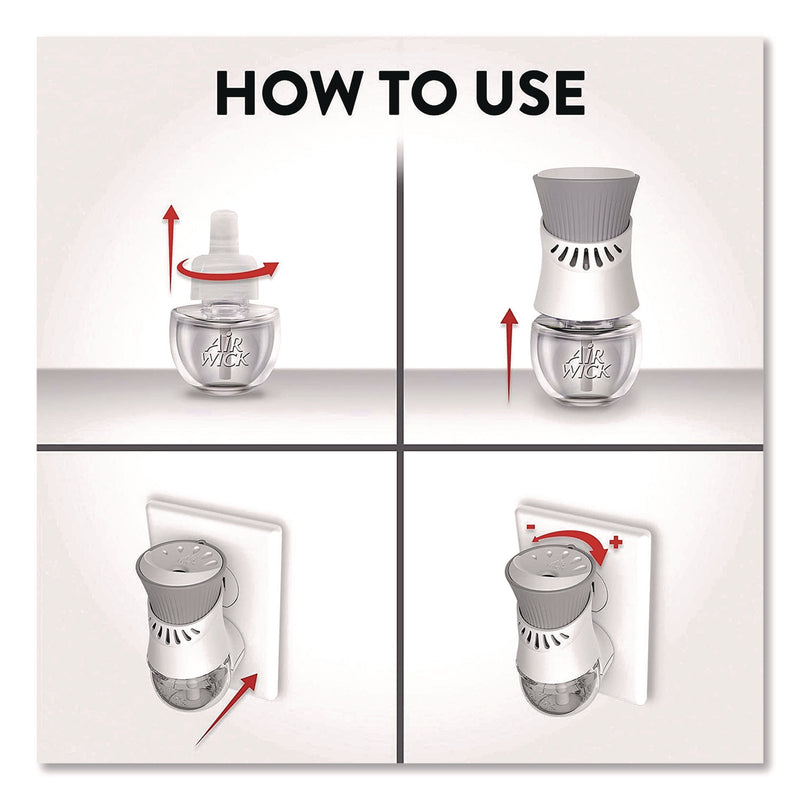 HOW TO USE

AIR WICK

AIR WICK

-

+