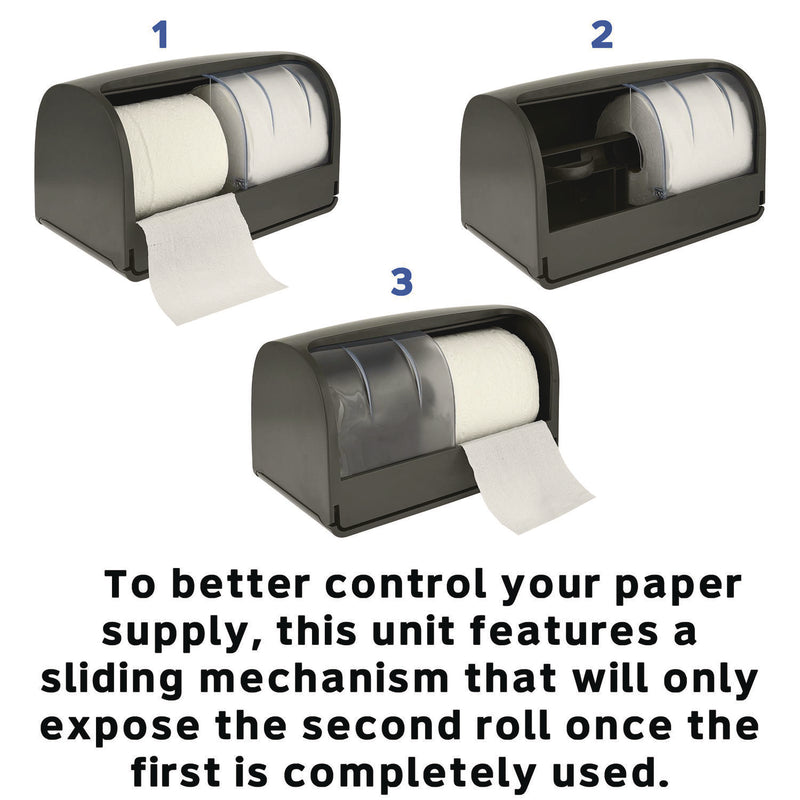 1

2

3

To better control your paper supply, this unit features a sliding mechanism that will only expose the second roll once the first is completely used.