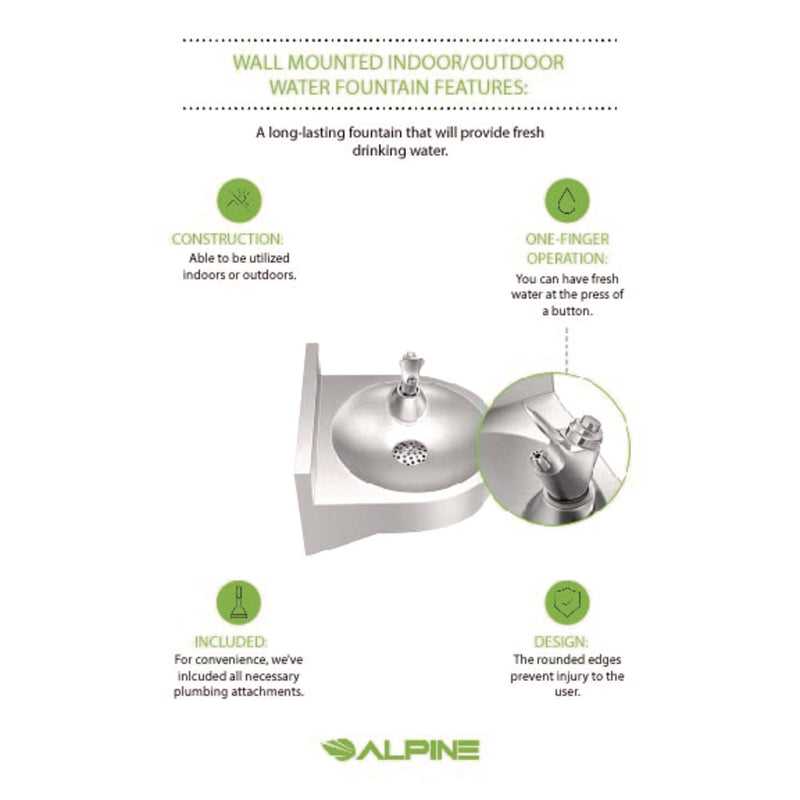 WALL MOUNTED INDOOR/OUTDOOR WATER FOUNTAIN FEATURES:

A long-lasting fountain that will provide fresh drinking water.

CONSTRUCTION:
Able to be utilized indoors or outdoors.

ONE-FINGER OPERATION:
You can have fresh water at the press of a button.

INCLUDED:
For convenience, we've inlcuded all necessary plumbing attachments.

DESIGN:
The rounded edges prevent injury to the user.

ALPINE