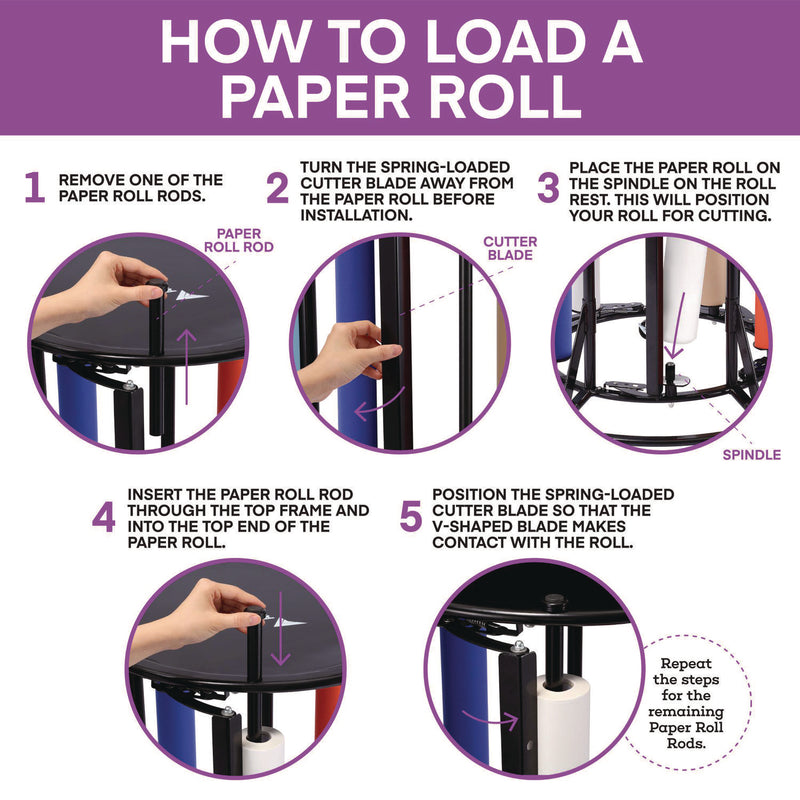 HOW TO LOAD A PAPER ROLL

1 REMOVE ONE OF THE PAPER ROLL RODS.

PAPER ROLL ROD

2 TURN THE SPRING-LOADED CUTTER BLADE AWAY FROM THE PAPER ROLL BEFORE INSTALLATION.

CUTTER BLADE

3 PLACE THE PAPER ROLL ON THE SPINDLE ON THE ROLL REST. THIS WILL POSITION YOUR ROLL FOR CUTTING.

SPINDLE

4 INSERT THE PAPER ROLL ROD THROUGH THE TOP FRAME AND INTO THE TOP END OF THE PAPER ROLL.

5 POSITION THE SPRING-LOADED CUTTER BLADE SO THAT THE V-SHAPED BLADE MAKES CONTACT WITH THE ROLL.

Repeat the steps for the remaining Paper Roll Rods.