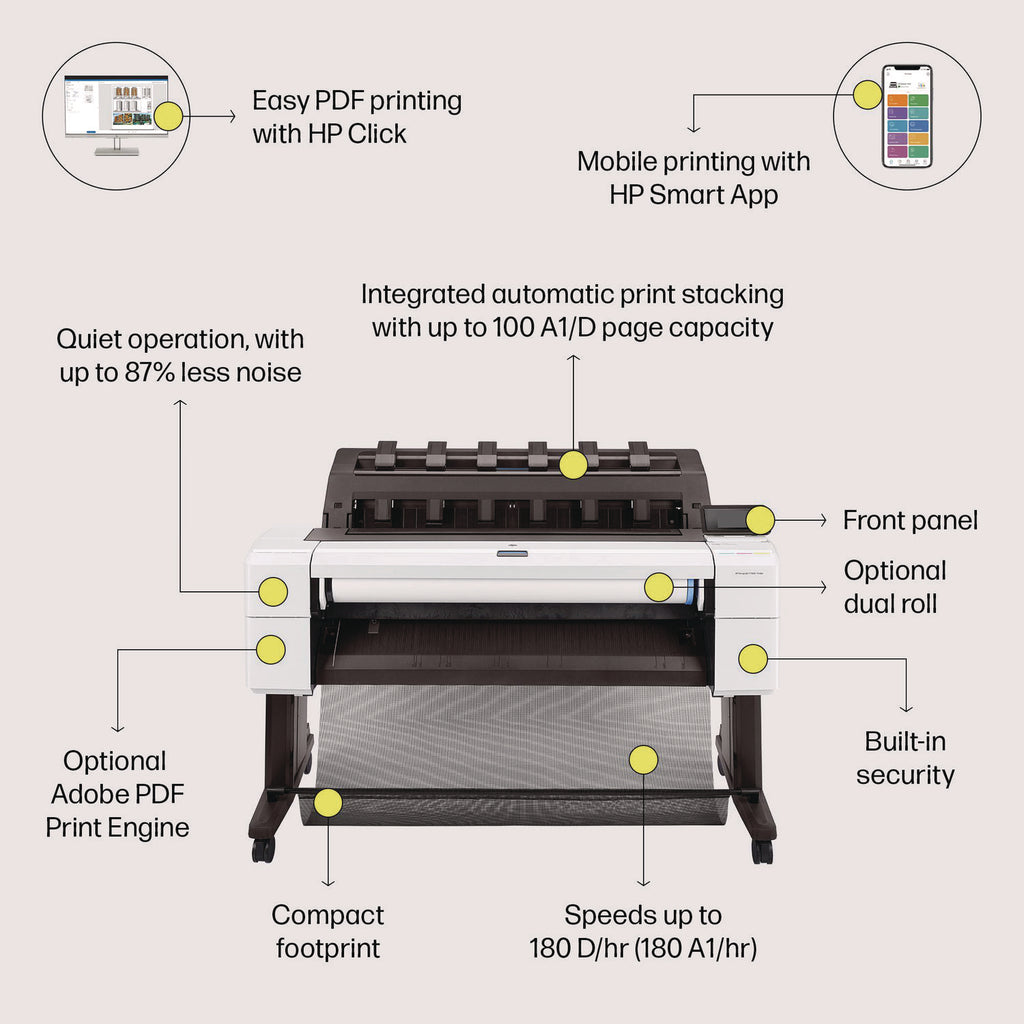 Easy PDF printing with HP Click

Mobile printing with HP Smart App

Integrated automatic print stacking with up to 100 A1/D page capacity

Quiet operation, with up to 87% less noise

Front panel

Optional dual roll

Built-in security

Optional Adobe PDF Print Engine

Compact footprint

Speeds up to 180 D/hr (180 A1/hr)