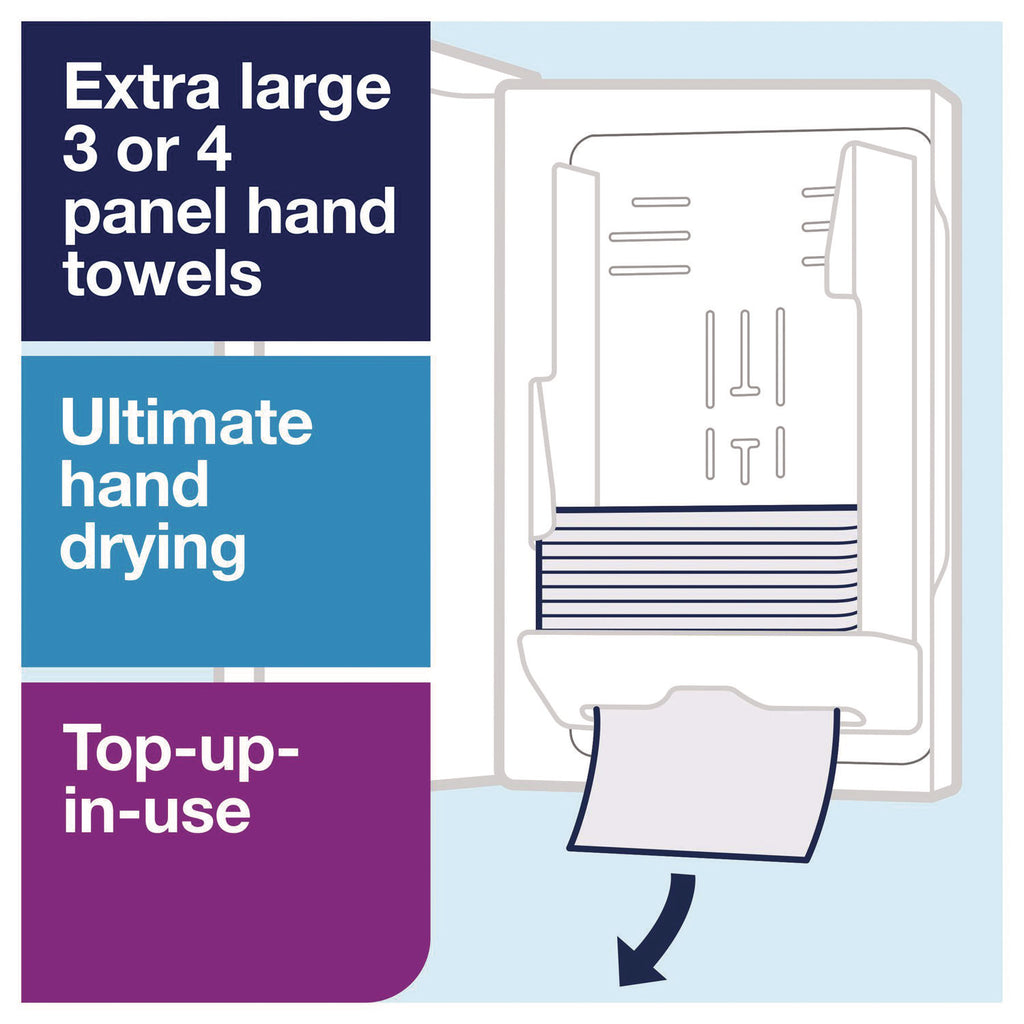 Extra large 3 or 4 panel hand towels

Ultimate hand drying

Top-up-in-use