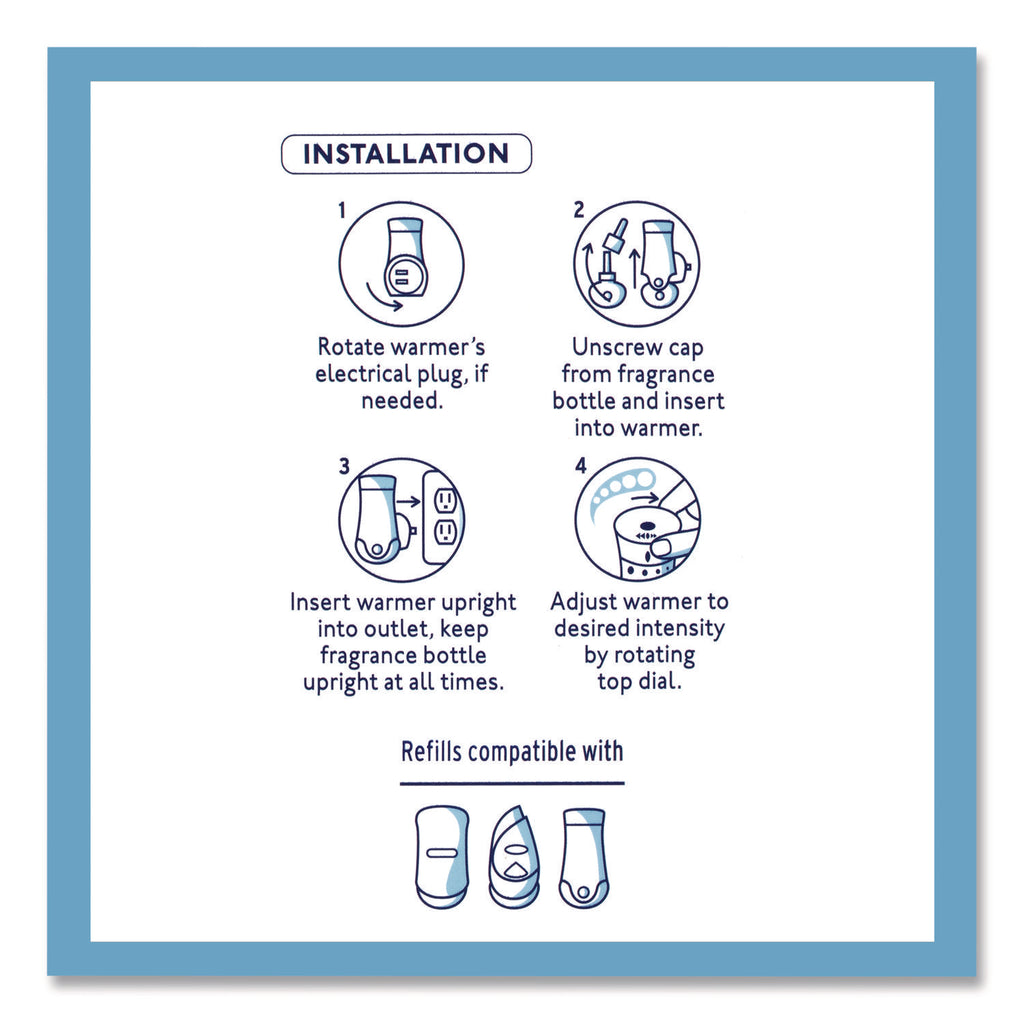 INSTALLATION

1

Rotate warmer's electrical plug, if needed.

2

Unscrew cap from fragrance bottle and insert into warmer.

3

Insert warmer upright into outlet, keep fragrance bottle upright at all times.

4

Adjust warmer to desired intensity by rotating top dial.

Refills compatible with