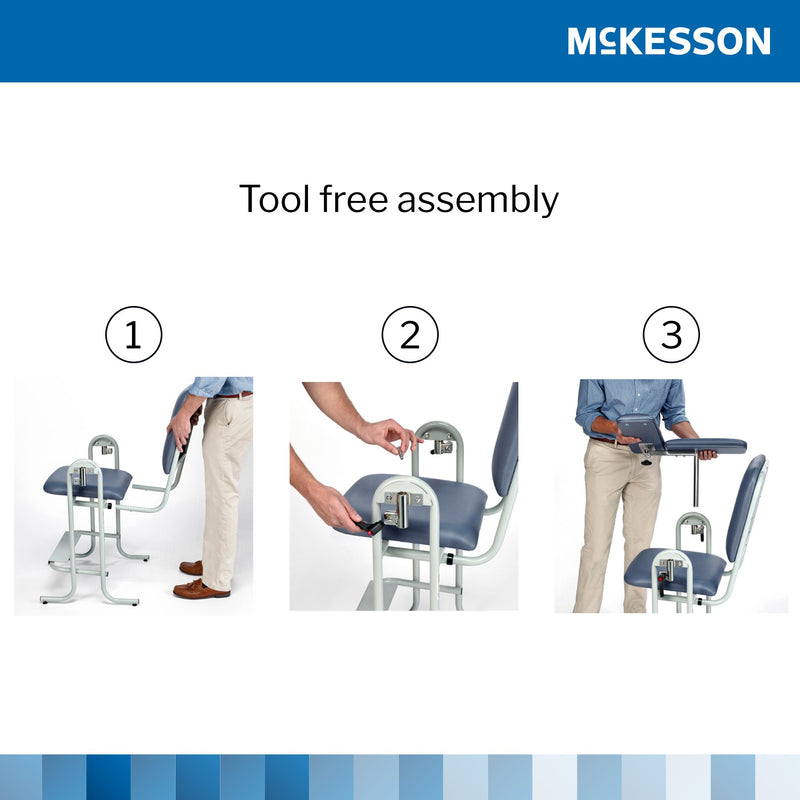 McKESSON

Tool free assembly

1

2

3