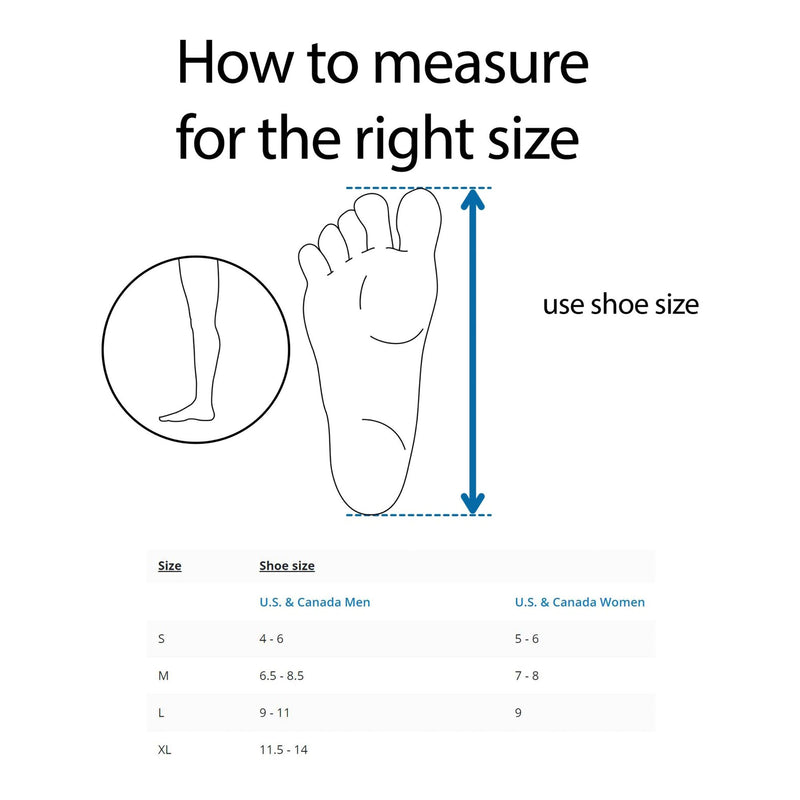 How to measure for the right size

use shoe size

| Size | Shoe size | |
|---|---|---|
| | U.S. & Canada Men | U.S. & Canada Women |
| S | 4 - 6 | 5 - 6 |
| M | 6.5 - 8.5 | 7 - 8 |
| L | 9 - 11 | 9 |
| XL | 11.5 - 14 | |