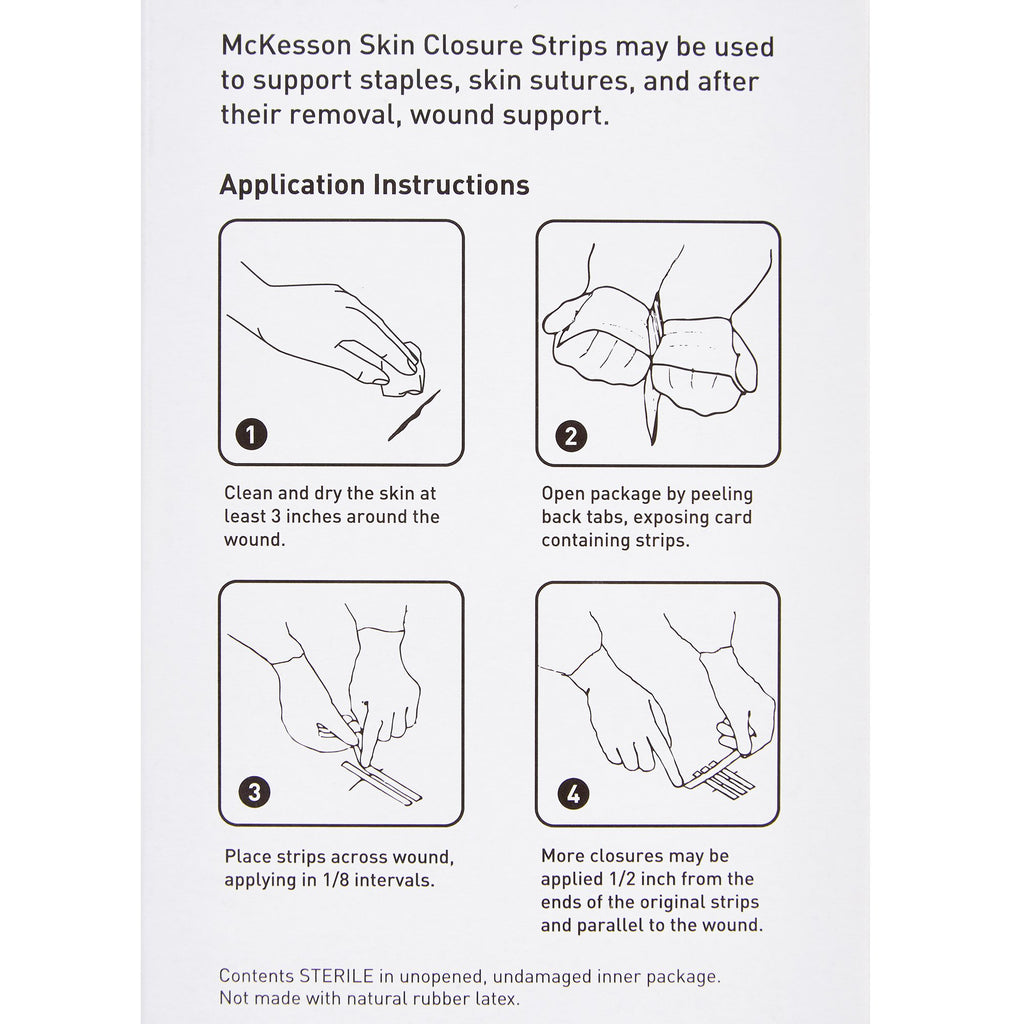 McKesson Skin Closure Strips may be used to support staples, skin sutures, and after their removal, wound support.

Application Instructions

1

Clean and dry the skin at least 3 inches around the wound.

2

Open package by peeling back tabs, exposing card containing strips.

3

Place strips across wound, applying in 1/8 intervals.

4

More closures may be applied 1/2 inch from the ends of the original strips and parallel to the wound.

Contents STERILE in unopened, undamaged inner package.
Not made with natural rubber latex.