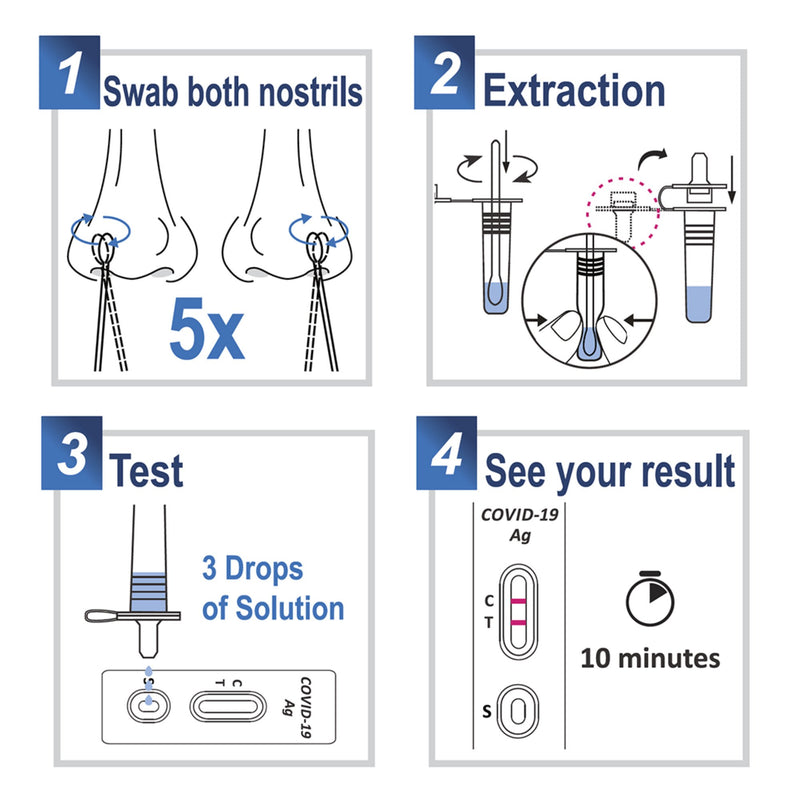 1 Swab both nostrils

5x

2 Extraction

3 Test

3 Drops of Solution

S

C
T

COVID-19 Ag

4 See your result

COVID-19 Ag

C
T

S

10 minutes