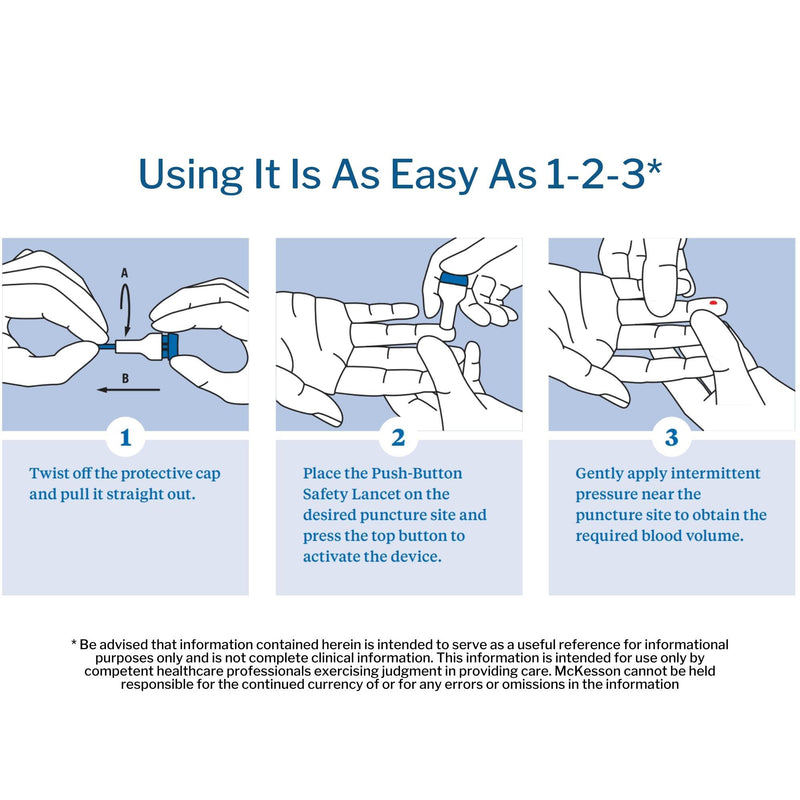 Using It Is As Easy As 1-2-3*

A

B

1

Twist off the protective cap and pull it straight out.

2

Place the Push-Button Safety Lancet on the desired puncture site and press the top button to activate the device.

3

Gently apply intermittent pressure near the puncture site to obtain the required blood volume.

* Be advised that information contained herein is intended to serve as a useful reference for informational purposes only and is not complete clinical information. This information is intended for use only by competent healthcare professionals exercising judgment in providing care. McKesson cannot be held responsible for the continued currency of or for any errors or omissions in the information