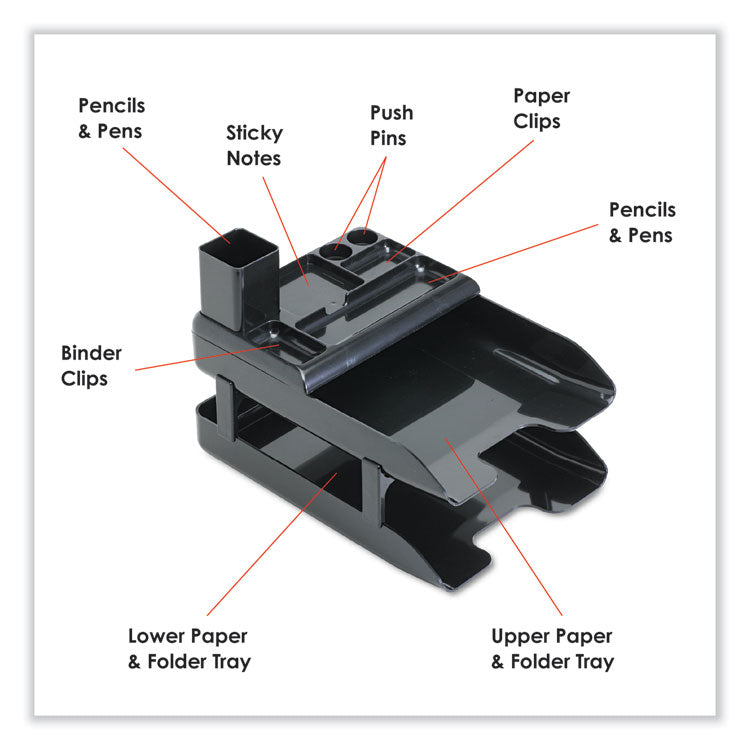 Pencils & Pens

Sticky Notes

Push Pins

Paper Clips

Pencils & Pens

Binder Clips

Lower Paper & Folder Tray

Upper Paper & Folder Tray